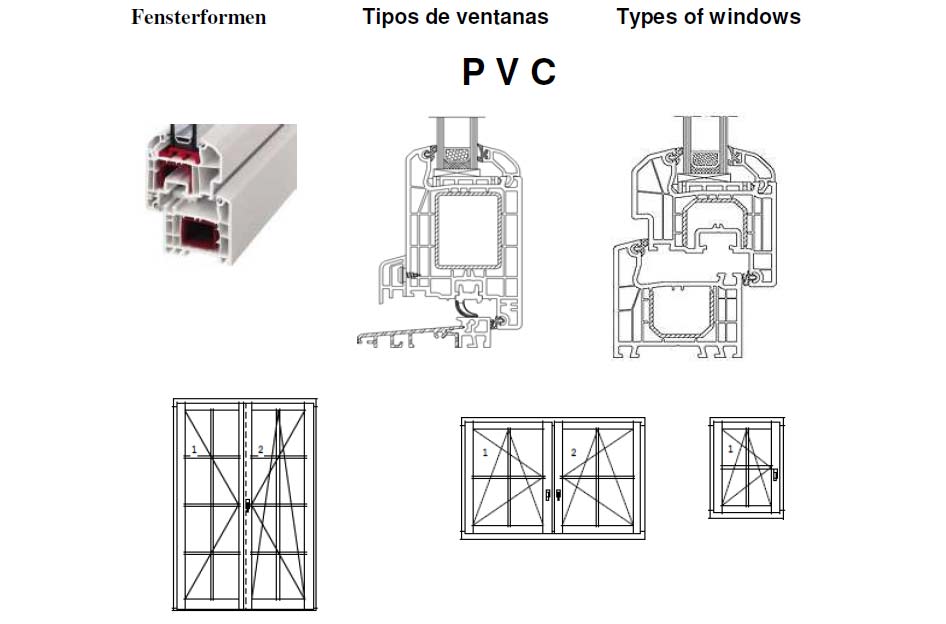 Fensterformen Tipos de ventanas Types of windows

P V C

1 2

1 2

1